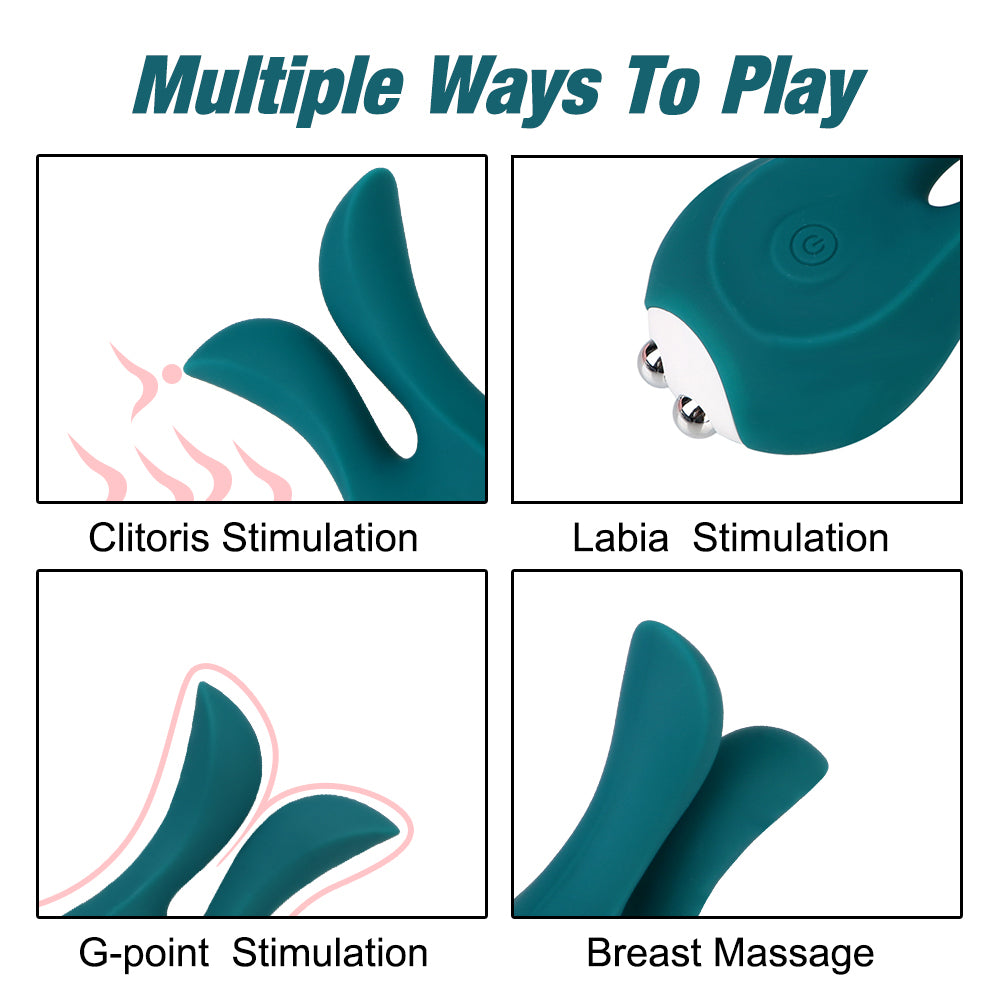 Multiple Ways To Play

Clitoris Stimulation

Labia Stimulation

G-point Stimulation

Breast Massage