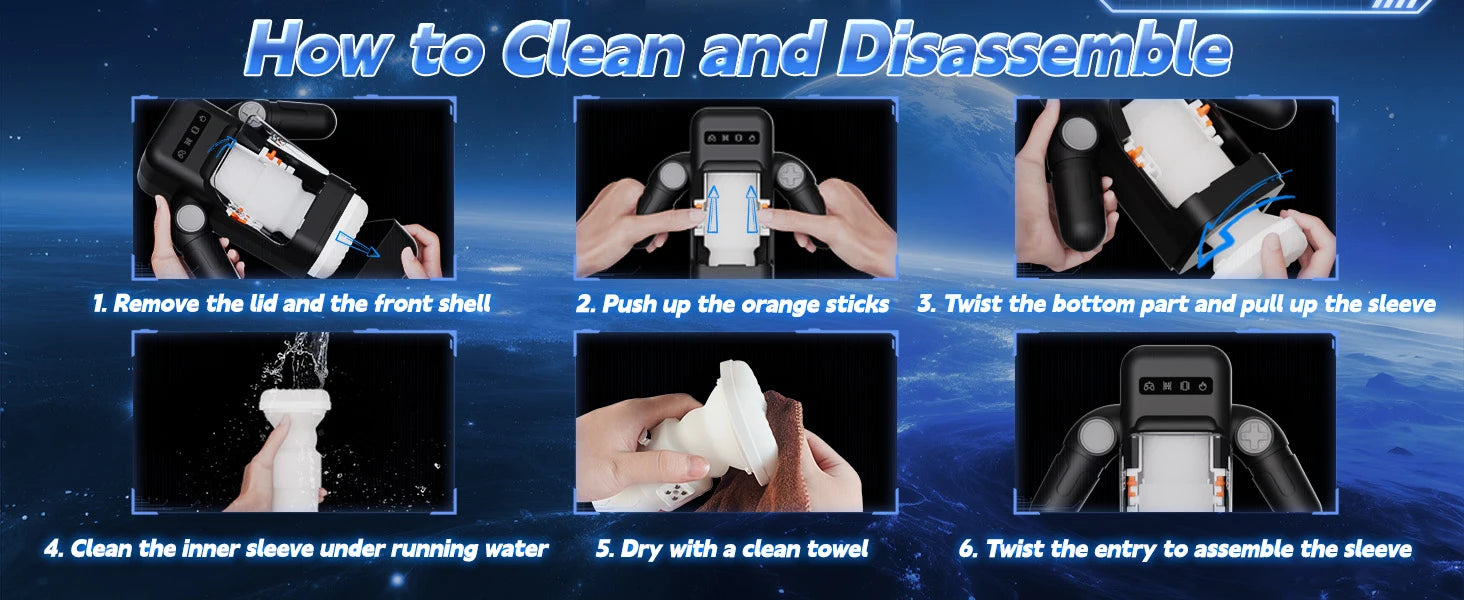 How to Clean and Disassemble

1. Remove the lid and the front shell

2. Push up the orange sticks

3. Twist the bottom part and pull up the sleeve

4. Clean the inner sleeve under running water

5. Dry with a clean towel

6. Twist the entry to assemble the sleeve