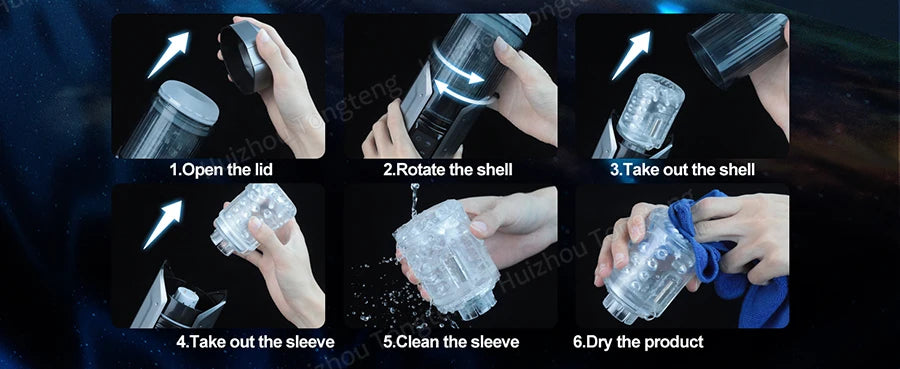 1.Open the lid

2.Rotate the shell

3.Take out the shell

4.Take out the sleeve

5.Clean the sleeve

6.Dry the product

Huizhou Tongteng