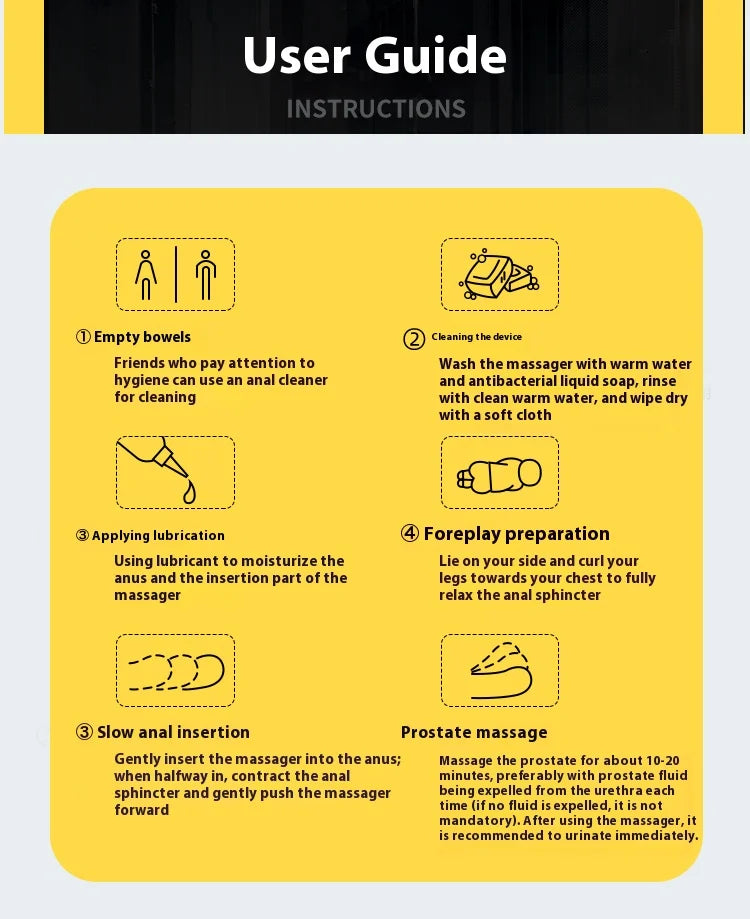 User Guide

INSTRUCTIONS

① Empty bowels

Friends who pay attention to hygiene can use an anal cleaner for cleaning

② Cleaning the device

Wash the massager with warm water and antibacterial liquid soap, rinse with clean warm water, and wipe dry with a soft cloth

③ Applying lubrication

Using lubricant to moisturize the anus and the insertion part of the massager

④ Foreplay preparation

Lie on your side and curl your legs towards your chest to fully relax the anal sphincter

③ Slow anal insertion

Gently insert the massager into the anus; when halfway in, contract the anal sphincter and gently push the massager forward

Prostate massage

Massage the prostate for about 10-20 minutes, preferably with prostate fluid being expelled from the urethra each time (if no fluid is expelled, it is not mandatory). After using the massager, it is recommended to urinate immediately.