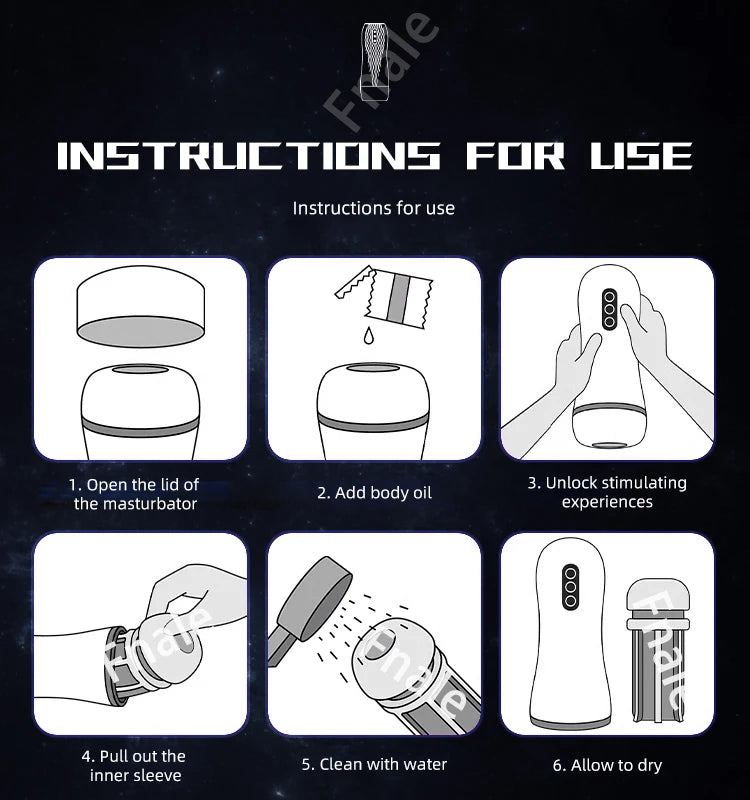 Fnale

INSTRUCTIONS FOR USE

Instructions for use

1. Open the lid of the masturbator

2. Add body oil

3. Unlock stimulating experiences

Fnale

Fnale

Fnale

4. Pull out the inner sleeve

5. Clean with water

6. Allow to dry